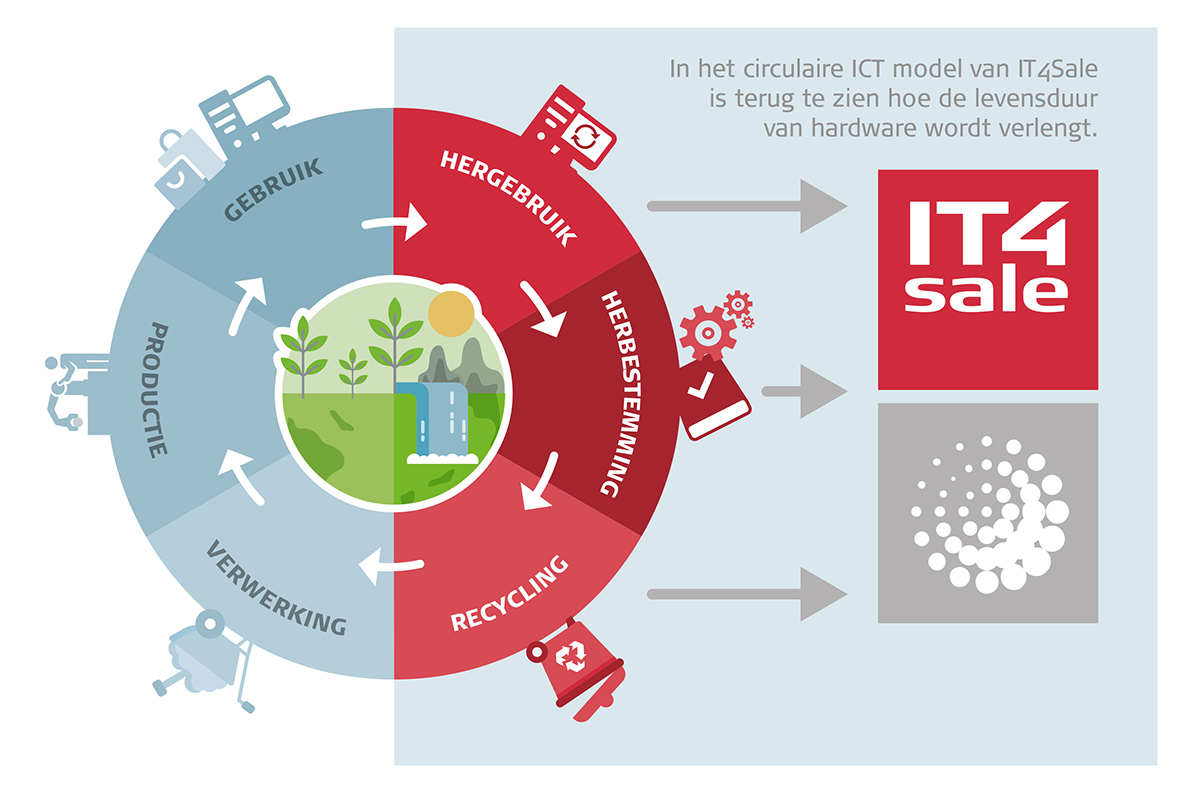 In het circulaire ICT model van IT4Sale is terug te zien hoe de levensduur van hardware wordt verlengt.

GEBRUIK

HERGEBRUIK

HERBESTEMMING

RECYCLING

VERWERKING

PRODUCTIE

IT4 sale